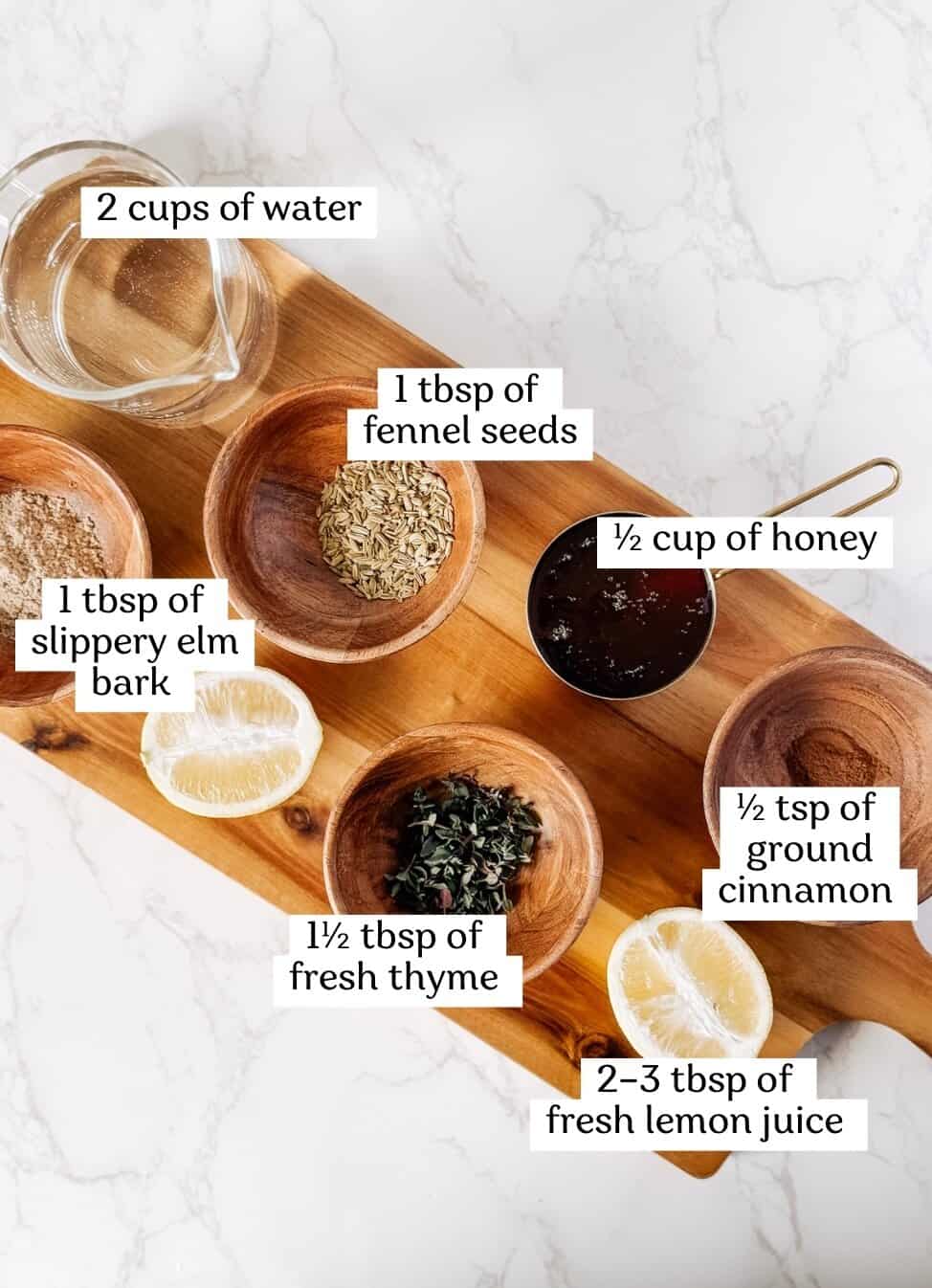 2 cups of water

1 tbsp of fennel seeds

½ cup of honey

1 tbsp of slippery elm bark

½ tsp of ground cinnamon

1½ tbsp of fresh thyme

2–3 tbsp of fresh lemon juice